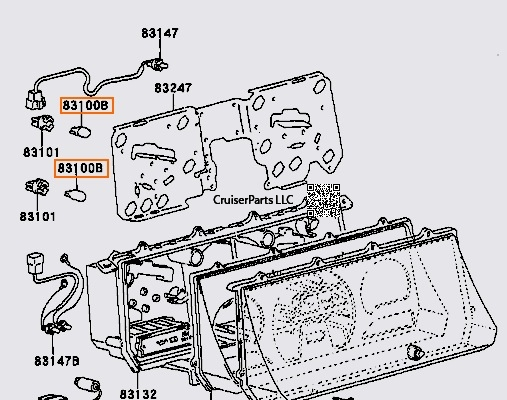 83147

83247

83100B

83101

83100B

83101

CruiserParts LLC

83147B

83132